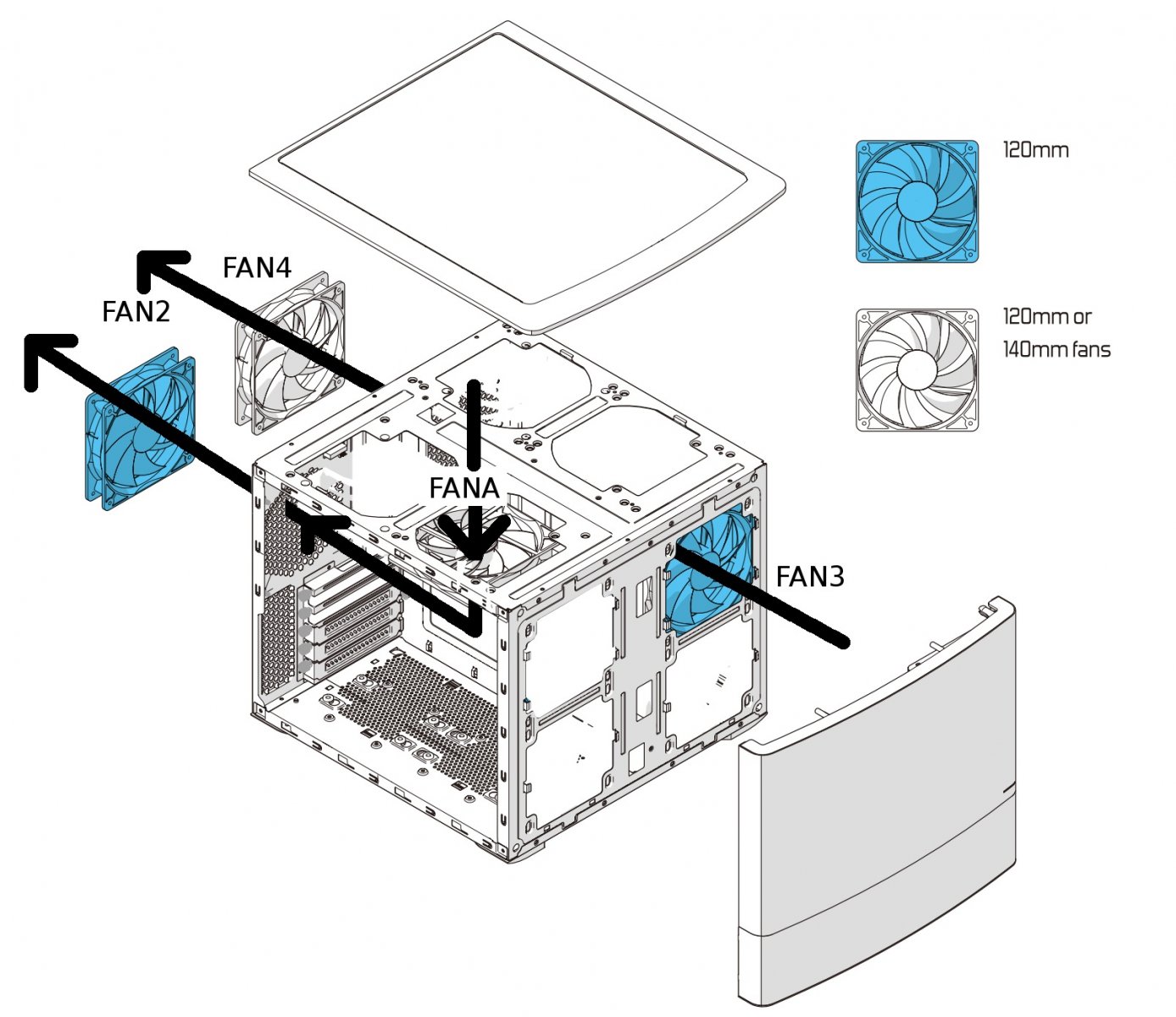 FAN4

FAN2

FANA

FAN3

120mm

120mm or 140mm fans